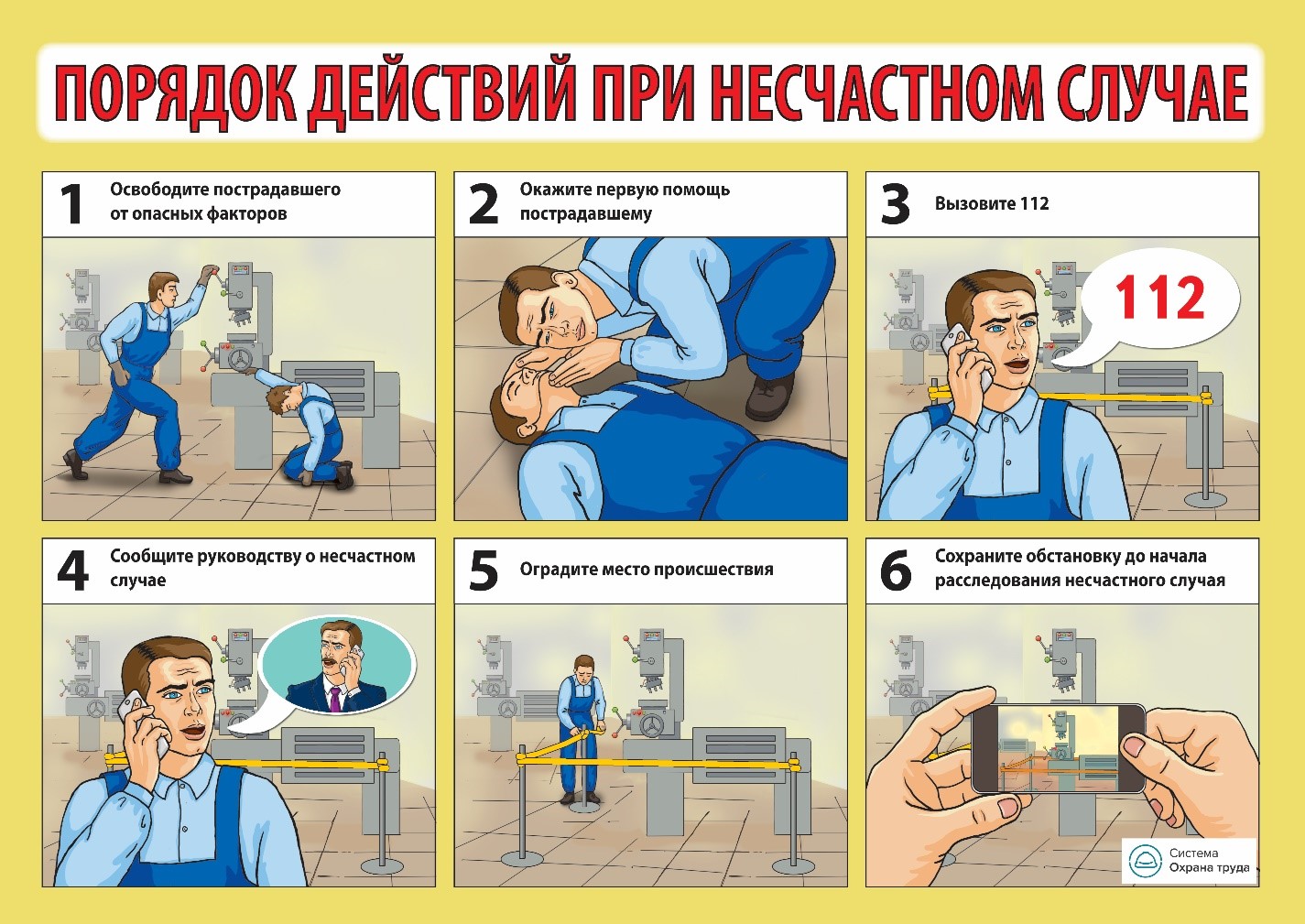 ПОРЯДОК ДЕЙСТВИЙ ПРИ НЕСЧАСТНОМ СЛУЧАЕ

1 Освободите пострадавшего от опасных факторов

2 Окажите первую помощь пострадавшему

3 Вызовите 112

112

4 Сообщите руководству о несчастном случае

5 Оградите место происшествия

6 Сохраните обстановку до начала расследования несчастного случая

Система Охрана труда